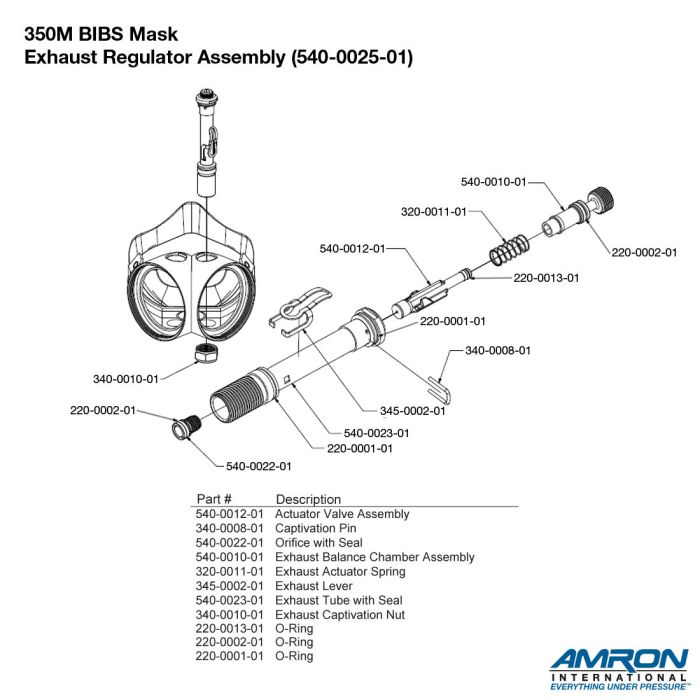 350M BIBS Mask
Exhaust Regulator Assembly (540-0025-01)

540-0010-01
320-0011-01
540-0012-01
220-0002-01
220-0013-01
220-0001-01
340-0008-01
340-0010-01
220-0002-01
345-0002-01
540-0023-01
220-0001-01
540-0022-01

| Part # | Description |
|---|---|
| 540-0012-01 | Actuator Valve Assembly |
| 340-0008-01 | Captivation Pin |
| 540-0022-01 | Orifice with Seal |
| 540-0010-01 | Exhaust Balance Chamber Assembly |
| 320-0011-01 | Exhaust Actuator Spring |
| 345-0002-01 | Exhaust Lever |
| 540-0023-01 | Exhaust Tube with Seal |
| 340-0010-01 | Exhaust Captivation Nut |
| 220-0013-01 | O-Ring |
| 220-0002-01 | O-Ring |
| 220-0001-01 | O-Ring |

AMRON
INTERNATIONAL
EVERYTHING UNDER PRESSURE™